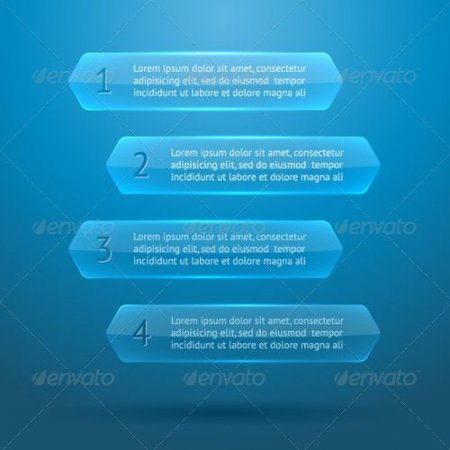 envato envato

1 Lorem ipsum dolor sit amet, consectetur adipisicing elit, sed do eiusmod tempor incididunt ut labore et dolore magna ali

2 Lorem ipsum dolor sit amet, consectetur adipisicing elit, sed do eiusmod tempor incididunt ut labore et dolore magna ali

envato envato envato

3 Lorem ipsum dolor sit amet, consectetur adipisicing elit, sed do eiusmod tempor incididunt ut labore et dolore magna ali

4 Lorem ipsum dolor sit amet, consectetur adipisicing elit, sed do eiusmod tempor incididunt ut labore et dolore magna ali

envato envato envato