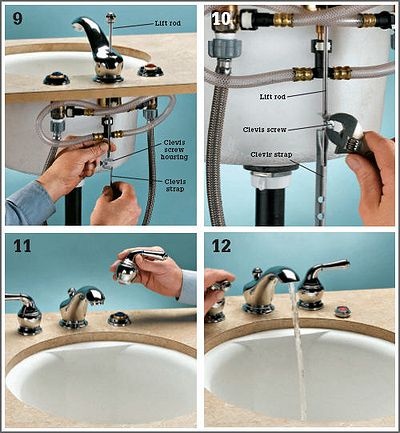 9

Lift rod

Clevis screw housing

Clevis strap

10

Lift rod

Clevis screw

Clevis strap

11

12